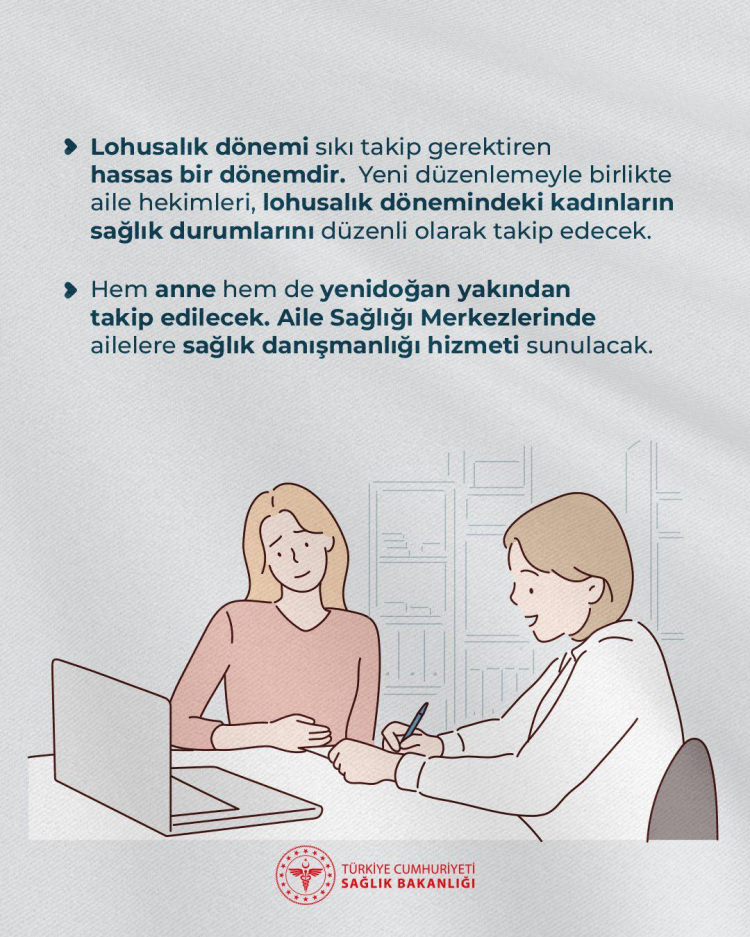 Lohusalık dönemi sıkı takip gerektiren hassas bir dönemdir. Yeni düzenlemeyle birlikte aile hekimleri, lohusalık dönemindeki kadınların sağlık durumlarını düzenli olarak takip edecek.

Hem anne hem de yenidoğan yakından takip edilecek. Aile Sağlığı Merkezlerinde ailelere sağlık danışmanlığı hizmeti sunulacak.

TÜRKİYE CUMHURİYETİ
SAĞLIK BAKANLIĞI