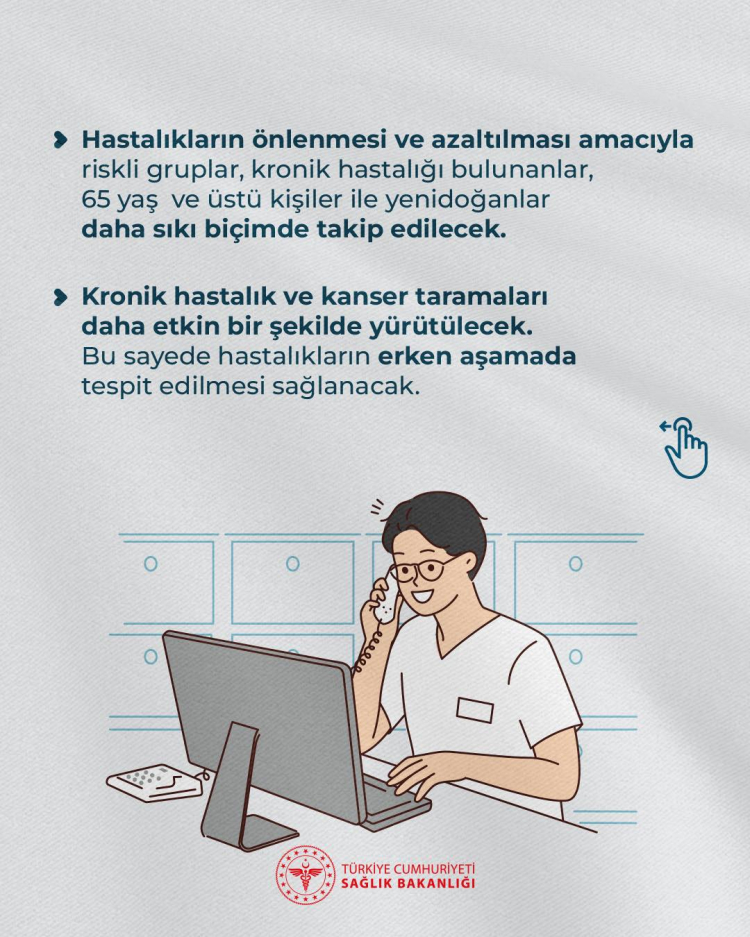 Hastalıkların önlenmesi ve azaltılması amacıyla riskli gruplar, kronik hastalığı bulunanlar, 65 yaş ve üstü kişiler ile yenidoğanlar daha sıkı biçimde takip edilecek.

Kronik hastalık ve kanser taramaları daha etkin bir şekilde yürütülecek. Bu sayede hastalıkların erken aşamada tespit edilmesi sağlanacak.

TÜRKİYE CUMHURİYETİ
SAĞLIK BAKANLIĞI